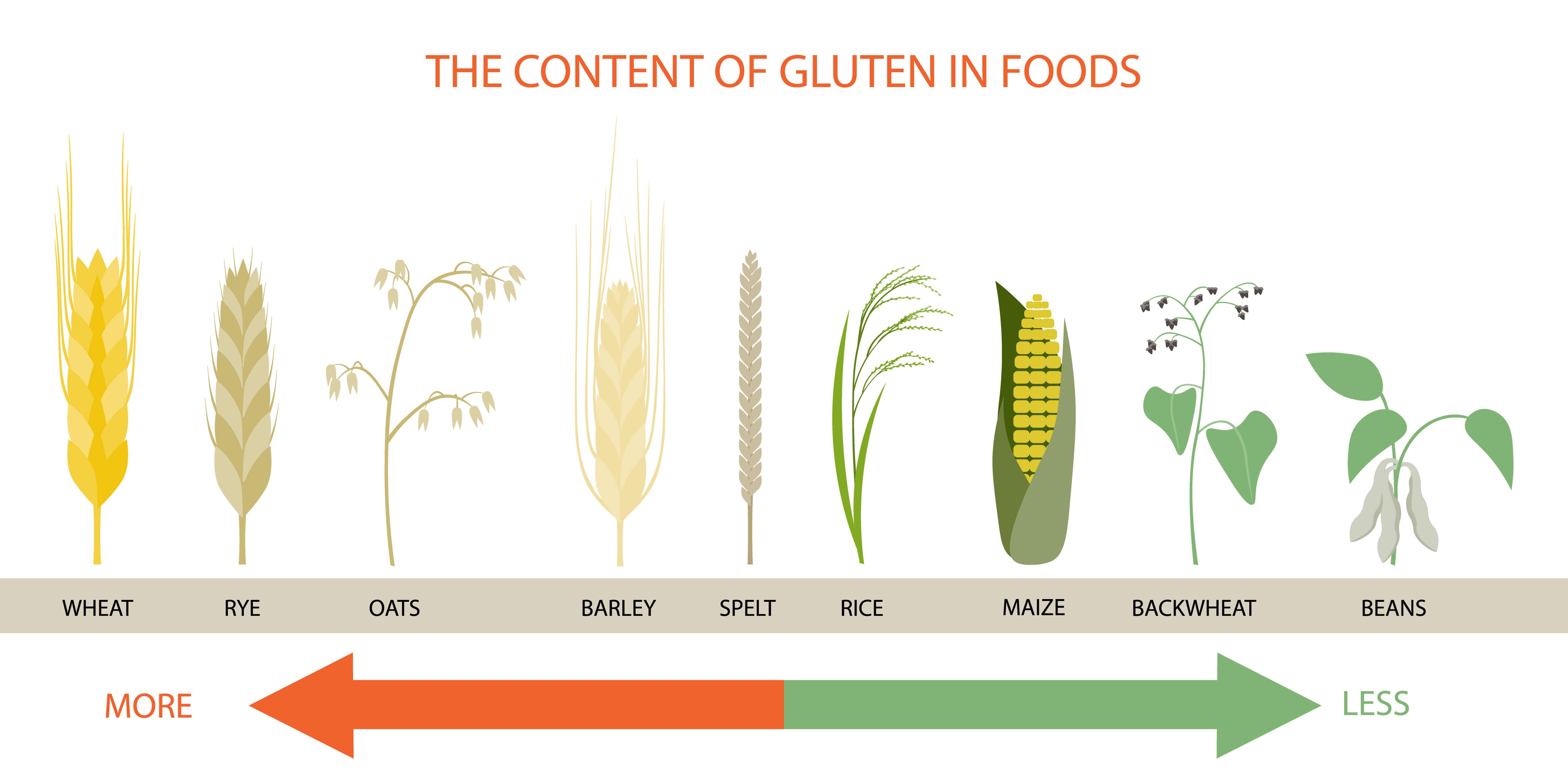 THE CONTENT OF GLUTEN IN FOODS

WHEAT RYE OATS BARLEY SPELT RICE MAIZE BACKWHEAT BEANS

MORE LESS