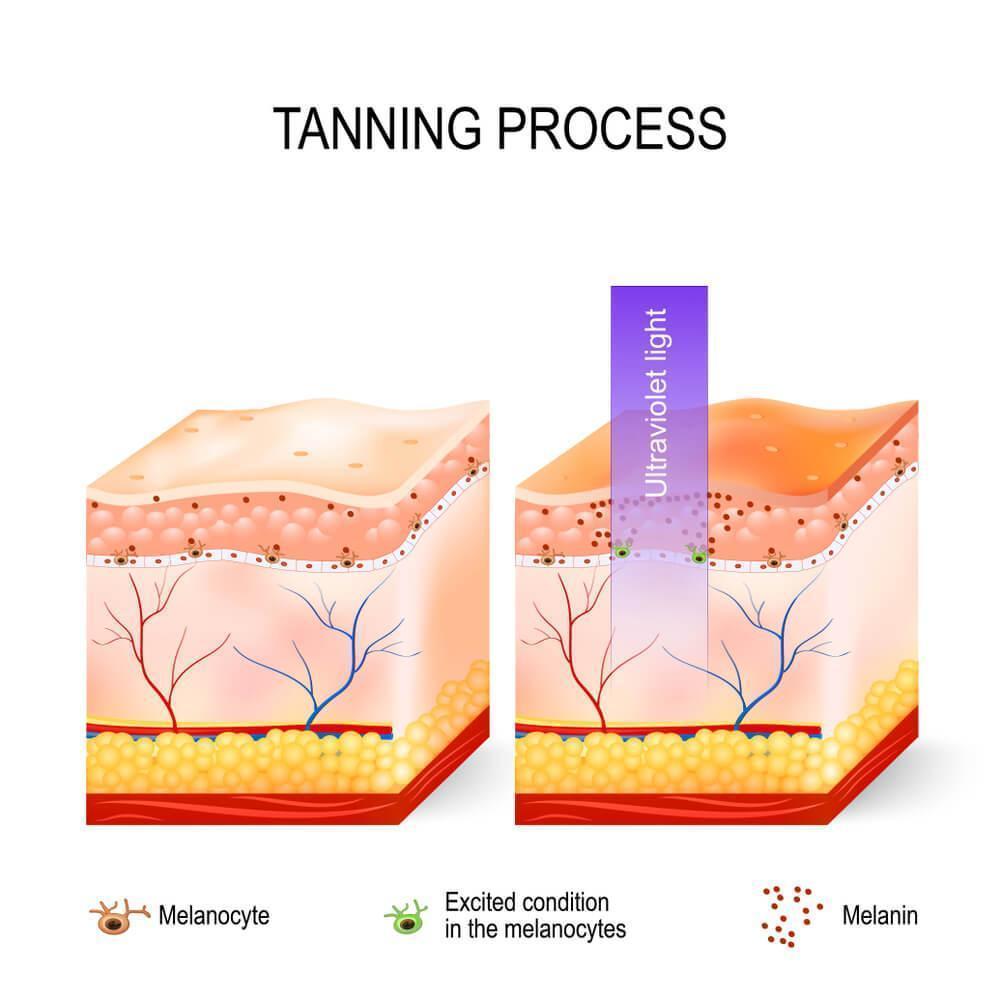 TANNING PROCESS

Ultraviolet light

Melanocyte

Excited condition in the melanocytes

Melanin