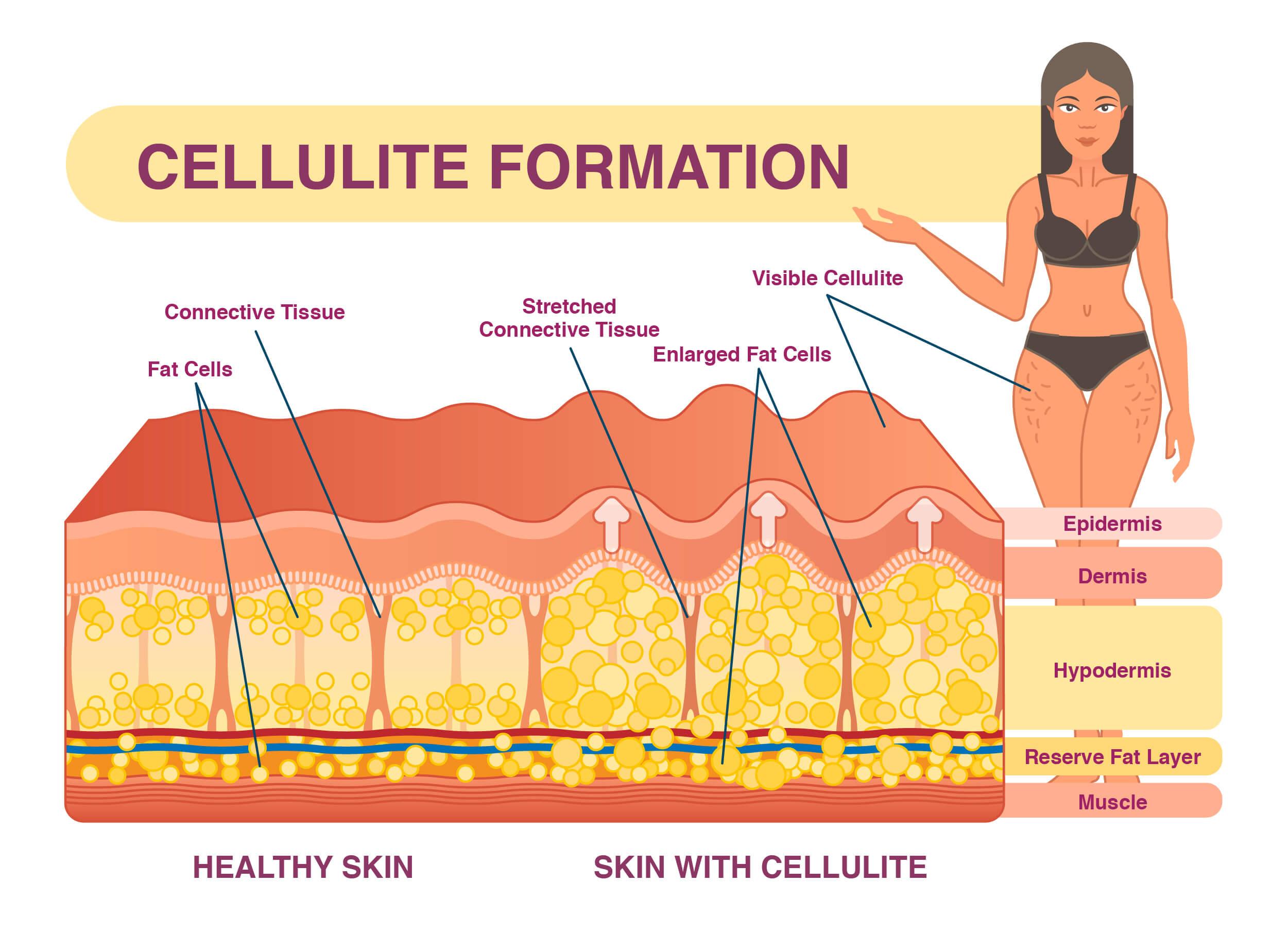 CELLULITE FORMATION

Visible Cellulite

Connective Tissue

Stretched Connective Tissue

Enlarged Fat Cells

Fat Cells

Epidermis

Dermis

Hypodermis

Reserve Fat Layer

Muscle

HEALTHY SKIN

SKIN WITH CELLULITE